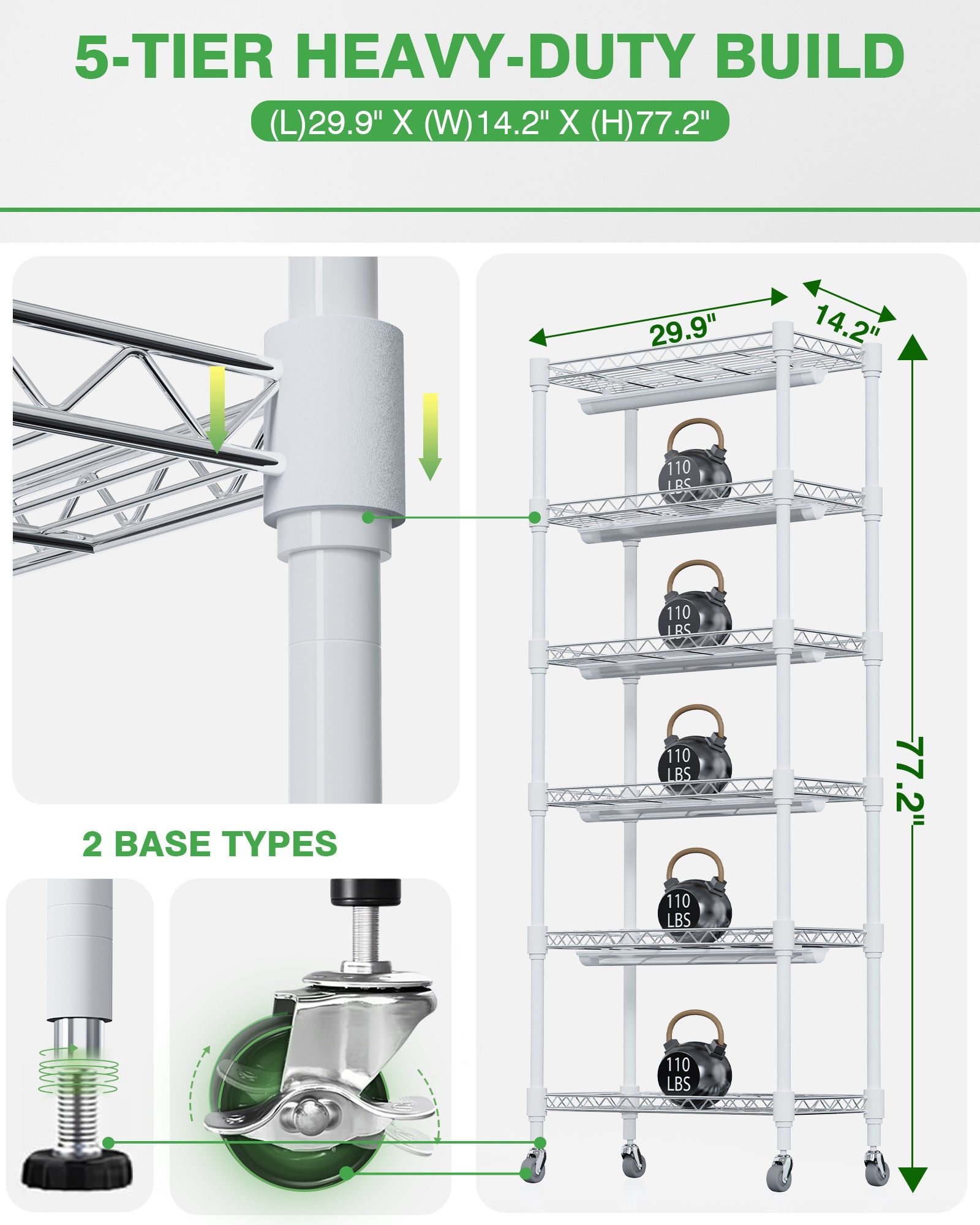 5-TIER HEAVY-DUTY BUILD

(L)29.9" X (W)14.2" X (H)77.2"

29.9"

14.2"

77.2"

110 LBS

110 LBS

110 LBS

110 LBS

110 LBS

2 BASE TYPES