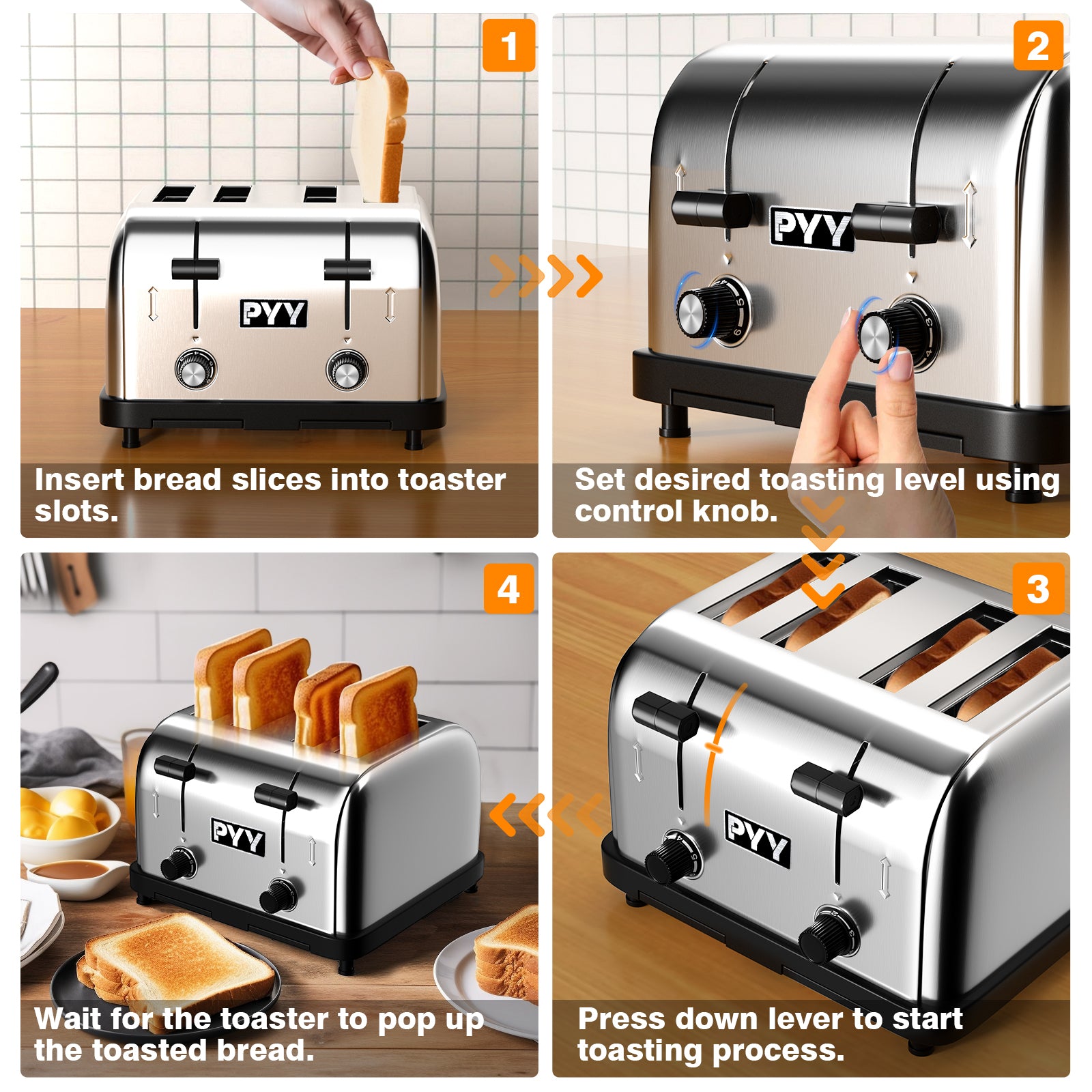 1

PYY

Insert bread slices into toaster slots.

2

PYY

Set desired toasting level using control knob.

4

PYY

Wait for the toaster to pop up the toasted bread.

3

PYY

Press down lever to start toasting process.